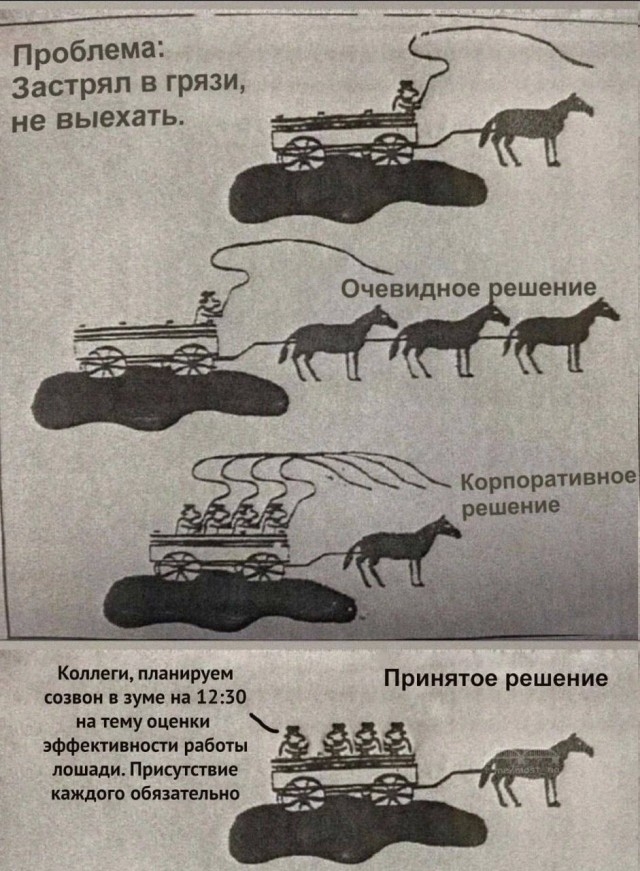 Проблема:
Застрял в грязи,
не выехать.

Очевидное решение

Корпоративное решение

Коллеги, планируем созвон в зуме на 12:30 на тему оценки эффективности работы лошади. Присутствие каждого обязательно

Принятое решение