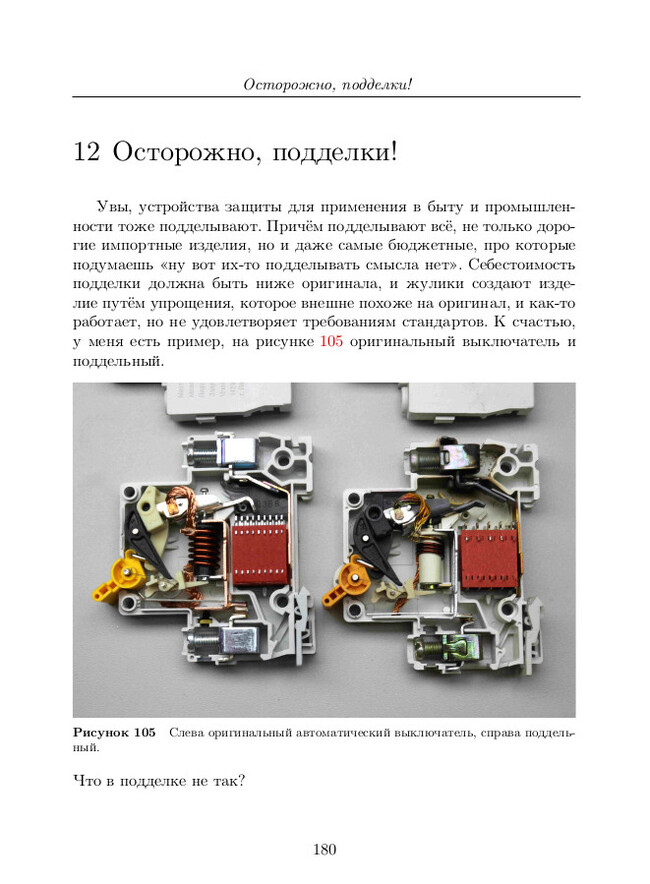 Осторожно, подделки!

12 Осторожно, подделки!

Увы, устройства защиты для применения в быту и промышленности тоже подделывают. Причём подделывают всё, не только дорогие импортные изделия, но и даже самые бюджетные, про которые подумаешь «ну вот их-то подделывать смысла нет». Себестоимость подделки должна быть ниже оригинала, и жулики создают изделие путём упрощения, которое внешне похоже на оригинал, и как-то работает, но не удовлетворяет требованиям стандартов. К счастью, у меня есть пример, на рисунке 105 оригинальный выключатель и поддельный.

Рисунок 105 Слева оригинальный автоматический выключатель, справа поддельный.

Что в подделке не так?

180